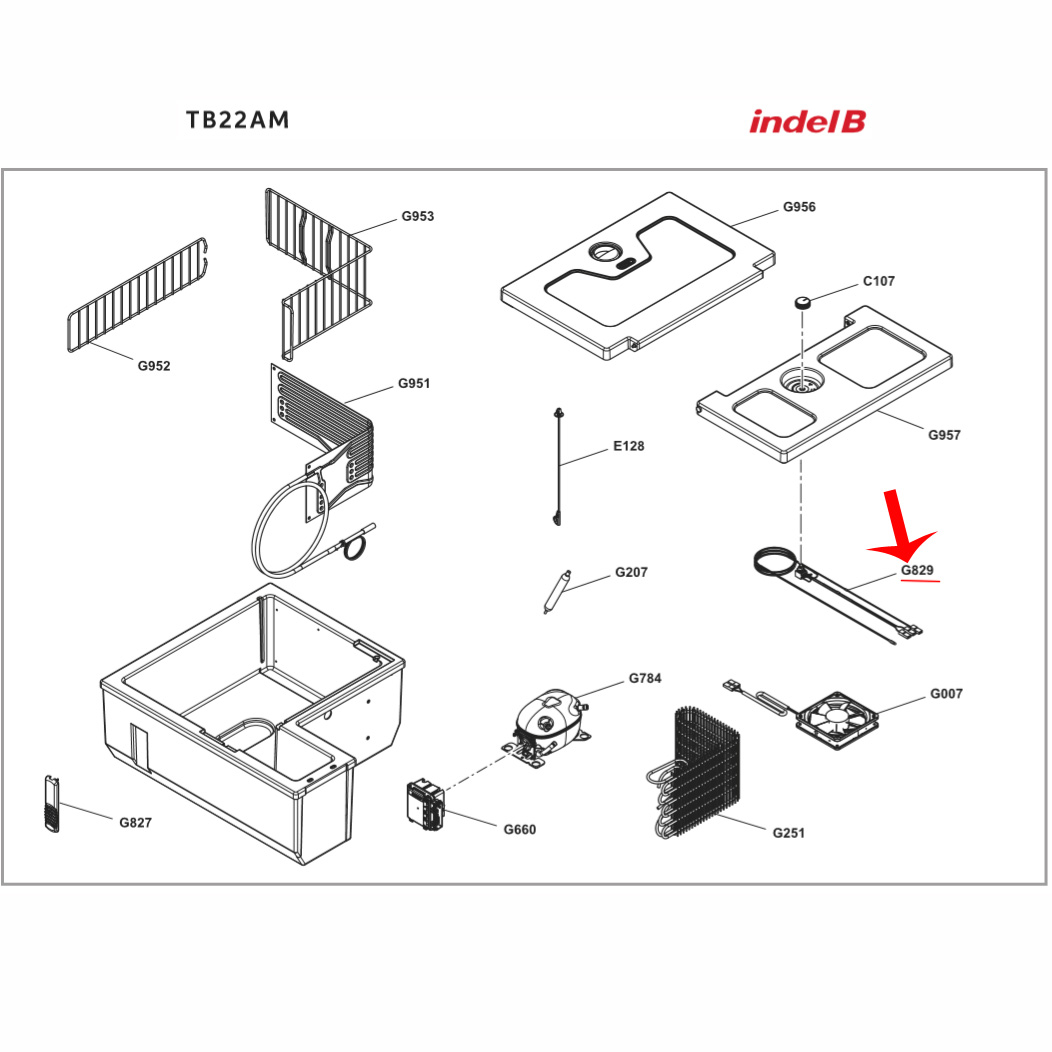 TB22AM

indelB

G953
G956
C107
G952
G951
G957
E128
G829
G207
G784
G007
G827
G660
G251