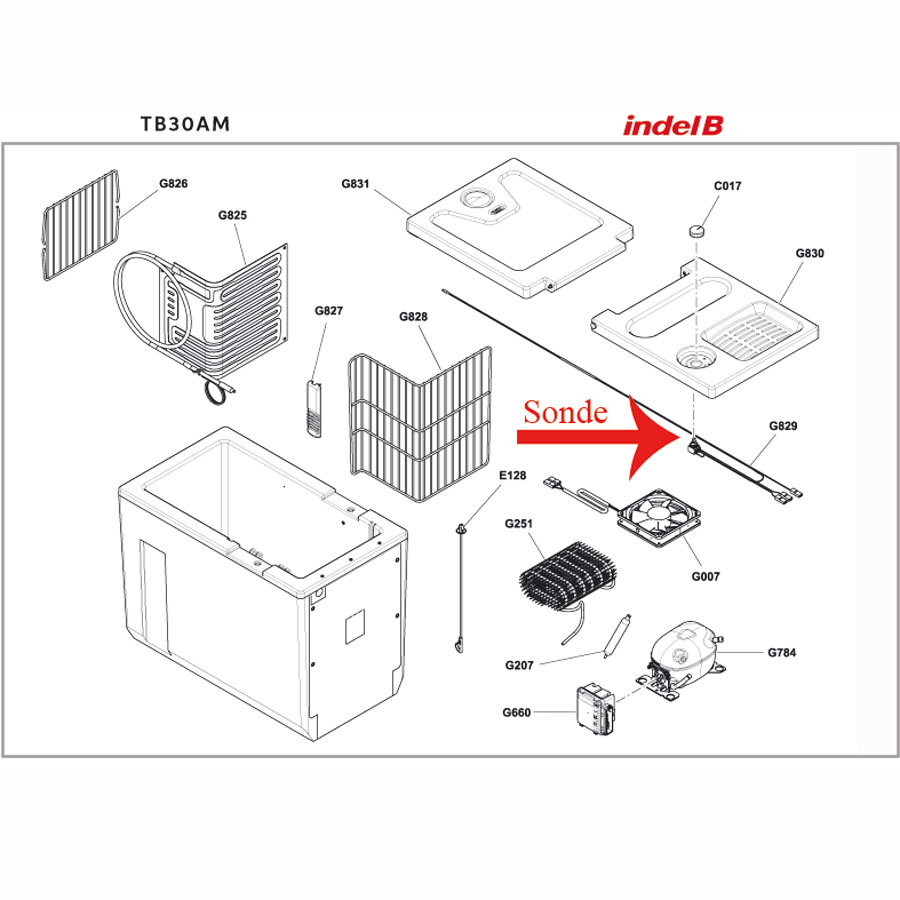 TB30AM

indelB

G826

G825

G831

C017

G830

G827

G828

Sonde

G829

E128

G251

G007

G207

G784

G660